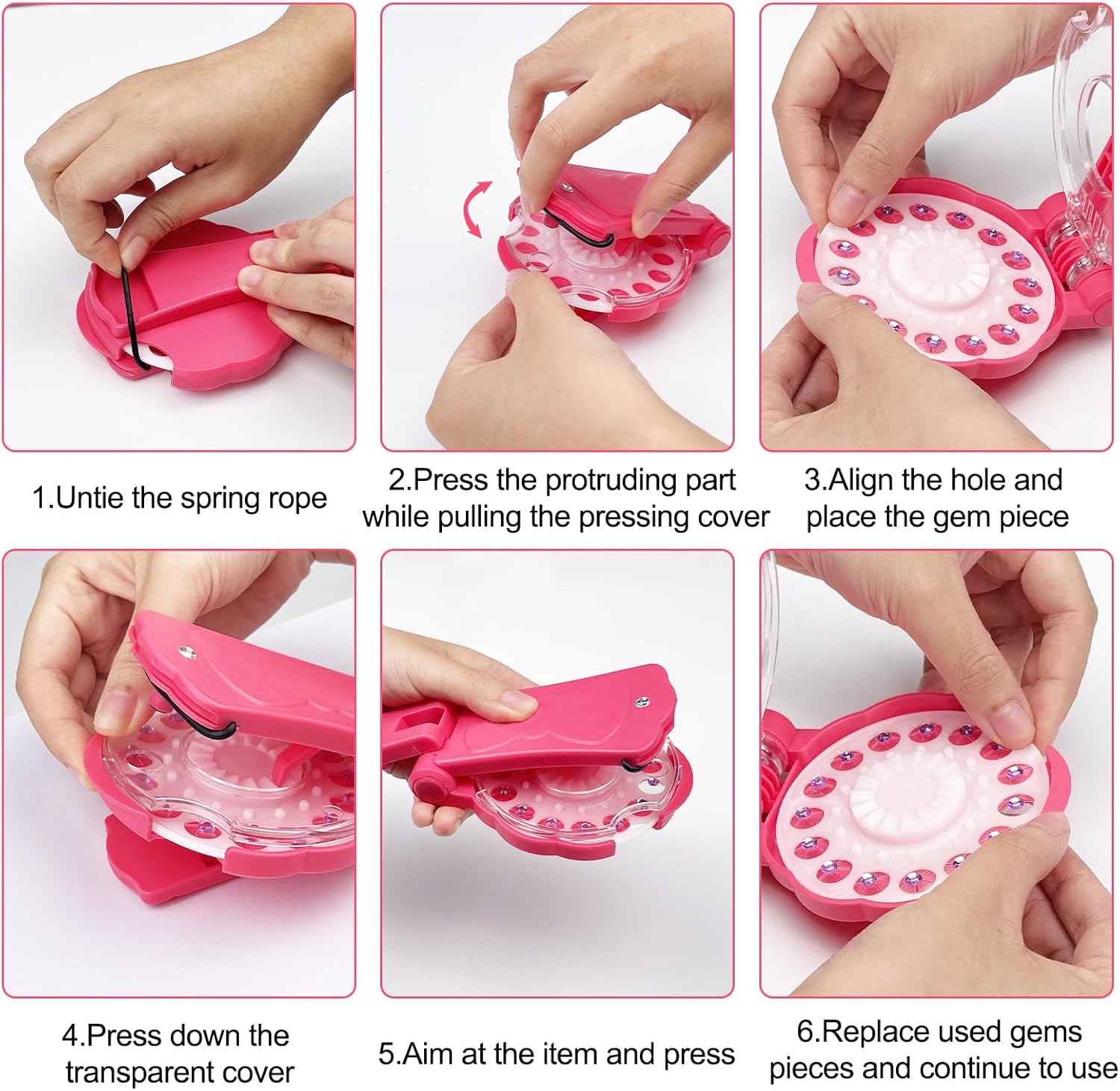 1.Untie the spring rope

2.Press the protruding part while pulling the pressing cover

3.Align the hole and place the gem piece

4.Press down the transparent cover

5.Aim at the item and press

6.Replace used gems pieces and continue to use